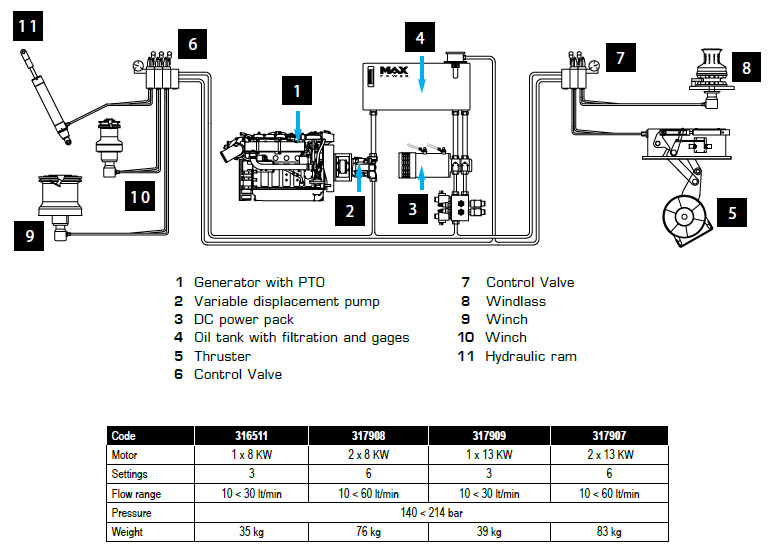 11

6

4

MAX POWER

7

8

1

10

2

3

5

9

1 Generator with PTO
2 Variable displacement pump
3 DC power pack
4 Oil tank with filtration and gages
5 Thruster
6 Control Valve

7 Control Valve
8 Windlass
9 Winch
10 Winch
11 Hydraulic ram

| Code | 316511 | 317908 | 317909 | 317907 |
|---|---|---|---|---|
| Motor | 1 x 8 KW | 2 x 8 KW | 1 x 13 KW | 2 x 13 KW |
| Settings | 3 | 6 | 3 | 6 |
| Flow range | 10 < 30 lt/min | 10 < 60 lt/min | 10 < 30 lt/min | 10 < 60 lt/min |
| Pressure | 140 < 214 bar | | | |
| Weight | 35 kg | 76 kg | 39 kg | 83 kg |